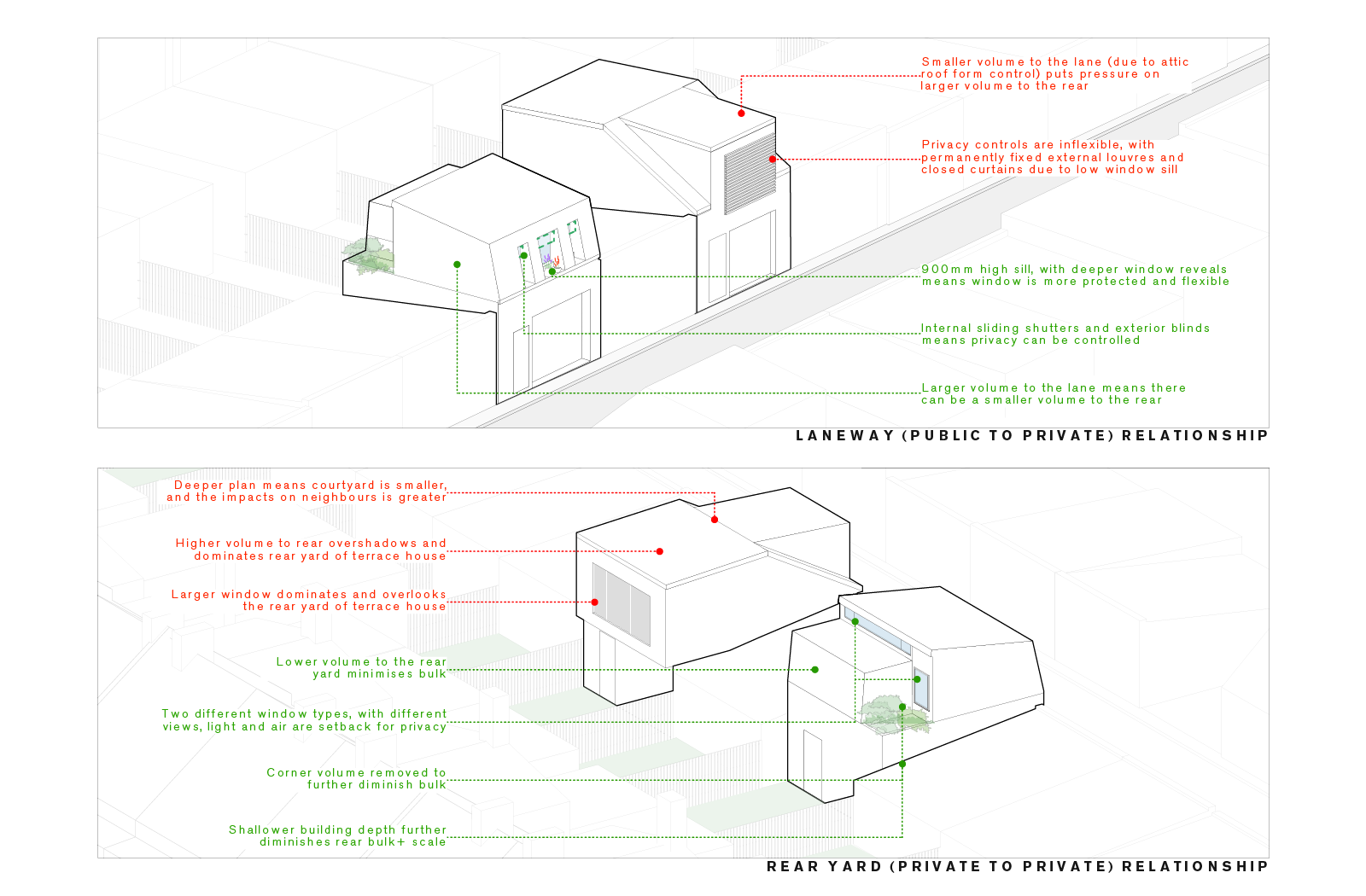 Smaller volume to the lane (due to attic roof form control) puts pressure on larger volume to the rear

Privacy controls are inflexible, with permanently fixed external louvres and closed curtains due to low window sill

900mm high sill, with deeper window reveals means window is more protected and flexible

Internal sliding shutters and exterior blinds means privacy can be controlled

Larger volume to the lane means there can be a smaller volume to the rear

LANEWAY (PUBLIC TO PRIVATE) RELATIONSHIP

Deeper plan means courtyard is smaller, and the impacts on neighbours is greater

Higher volume to rear overshadows and dominates rear yard of terrace house

Larger window dominates and overlooks the rear yard of terrace house

Lower volume to the rear yard minimises bulk

Two different window types, with different views, light and air are setback for privacy

Corner volume removed to further diminish bulk

Shallower building depth further diminishes rear bulk+ scale

REAR YARD (PRIVATE TO PRIVATE) RELATIONSHIP